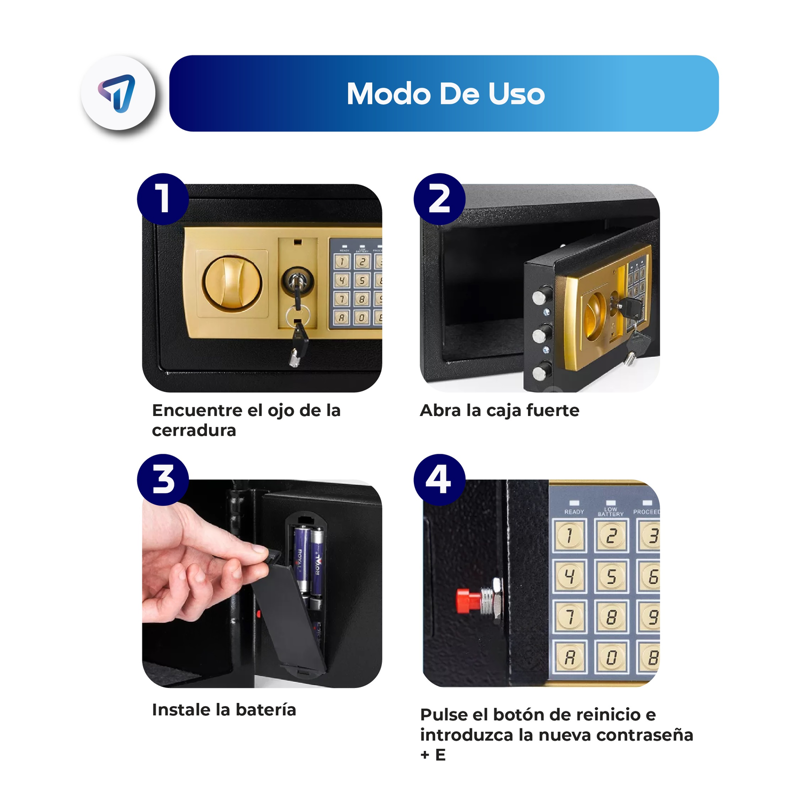 Modo De Uso

1

Encuentre el ojo de la cerradura

2

Abra la caja fuerte

3

Instale la batería

4

READY LOW BATTERY PROCEED

1 2 3
4 5 6
7 8 9
A 0 B

Pulse el botón de reinicio e introduzca la nueva contraseña + E