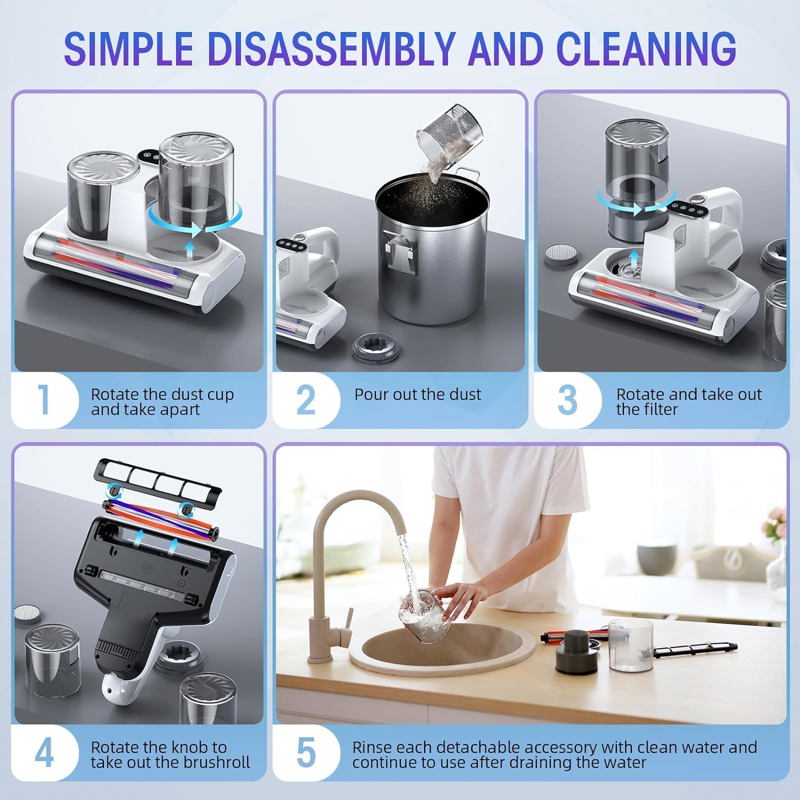 SIMPLE DISASSEMBLY AND CLEANING

1 Rotate the dust cup and take apart

2 Pour out the dust

3 Rotate and take out the filter

4 Rotate the knob to take out the brushroll

5 Rinse each detachable accessory with clean water and continue to use after draining the water