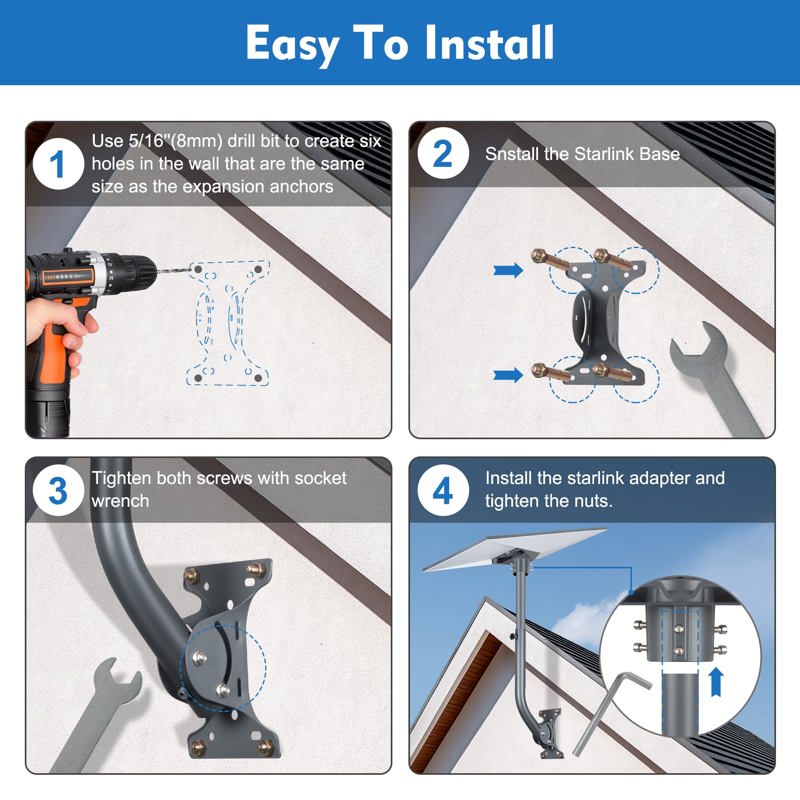 Easy To Install

1 Use 5/16"(8mm) drill bit to create six holes in the wall that are the same size as the expansion anchors

2 Snstall the Starlink Base

3 Tighten both screws with socket wrench

4 Install the starlink adapter and tighten the nuts.