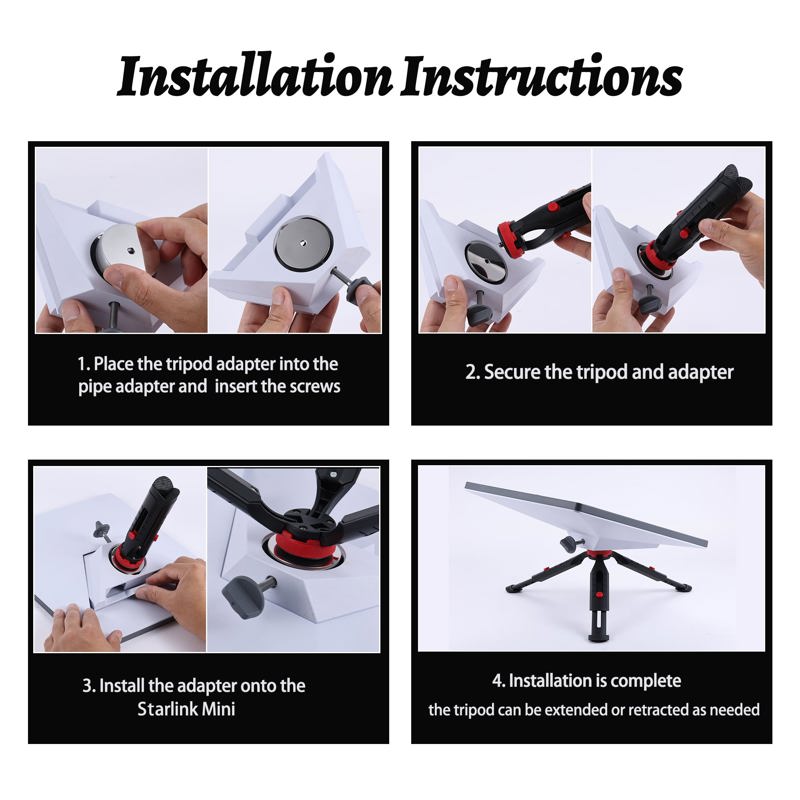 Installation Instructions

1. Place the tripod adapter into the pipe adapter and insert the screws

2. Secure the tripod and adapter

3. Install the adapter onto the Starlink Mini

4. Installation is complete
the tripod can be extended or retracted as needed