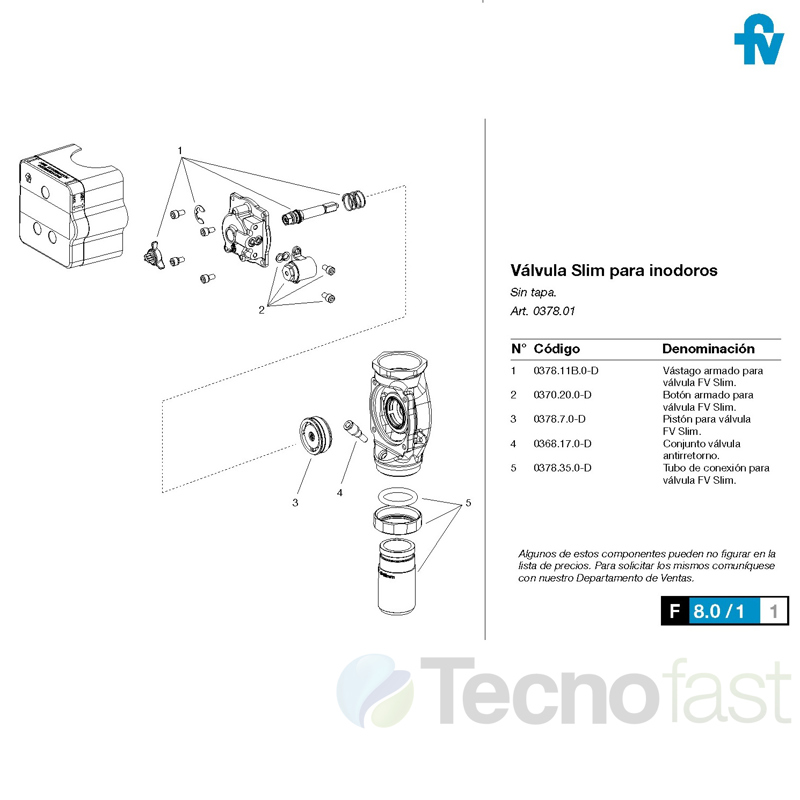 fv

1

2

3

4

5

Válvula Slim para inodoros

Sin tapa.

Art. 0378.01

| N° | Código | Denominación |
|---|---|---|
| 1 | 0378.11B.0-D | Vástago armado para válvula FV Slim. |
| 2 | 0370.20.0-D | Botón armado para válvula FV Slim. |
| 3 | 0378.7.0-D | Pistón para válvula FV Slim. |
| 4 | 0368.17.0-D | Conjunto válvula antirretorno. |
| 5 | 0378.35.0-D | Tubo de conexión para válvula FV Slim. |

Algunos de estos componentes pueden no figurar en la lista de precios. Para solicitar los mismos comuníquese con nuestro Departamento de Ventas.

F 8.0 / 1 1

Tecnofast