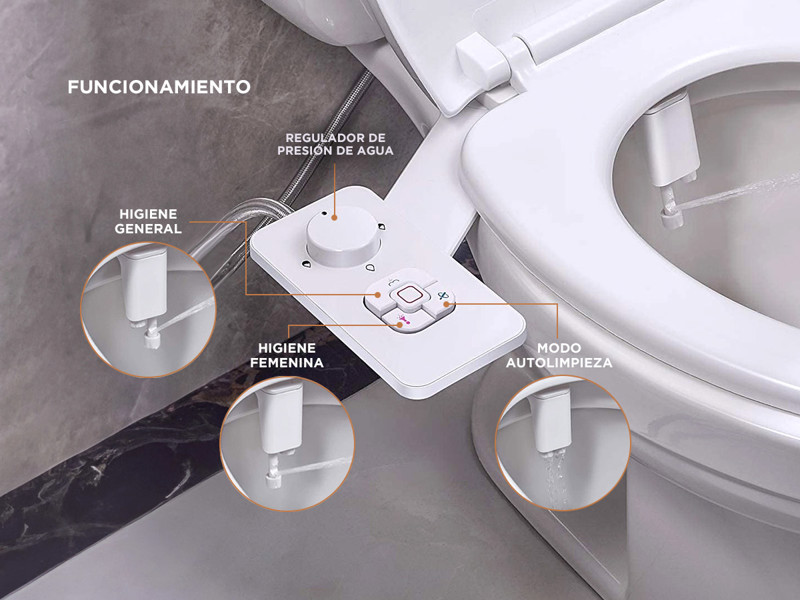 FUNCIONAMIENTO

REGULADOR DE PRESIÓN DE AGUA

HIGIENE GENERAL

HIGIENE FEMENINA

MODO AUTOLIMPIEZA