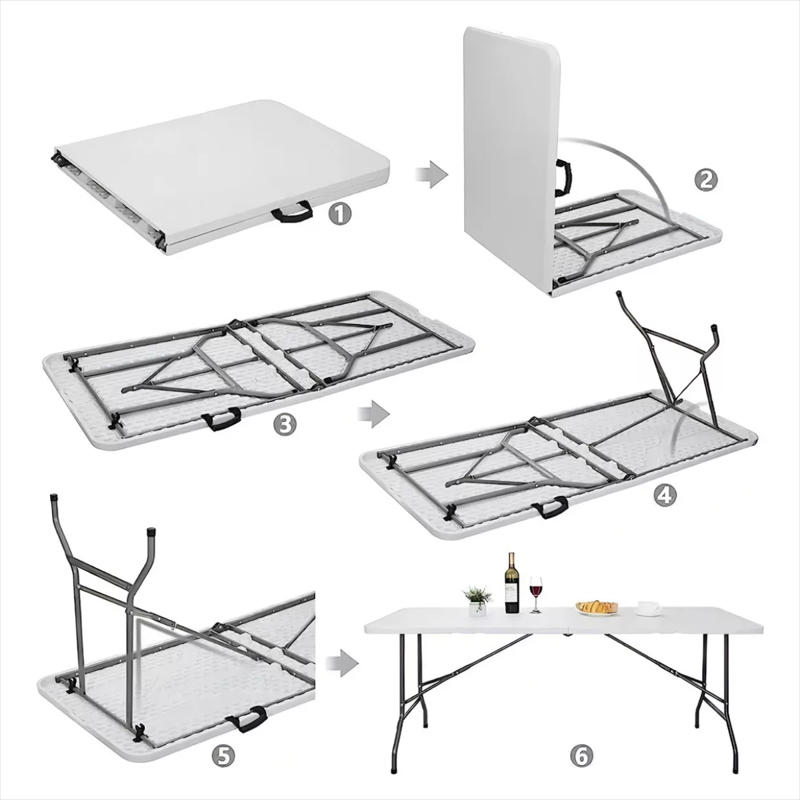 1
2
3
4
5
6