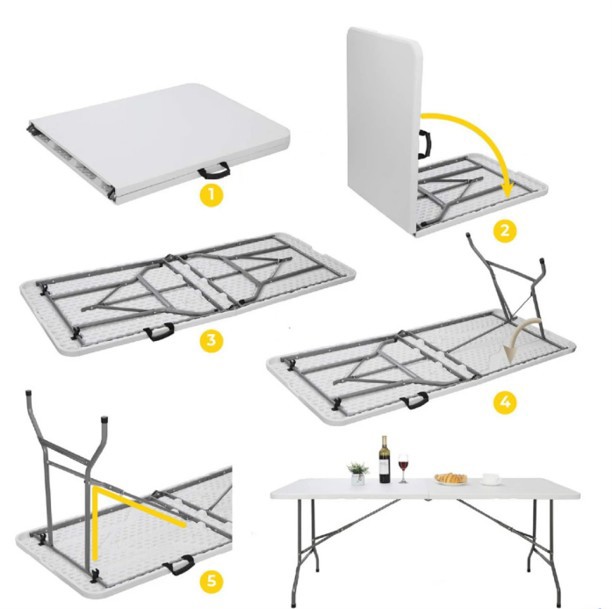 1
2
3
4
5