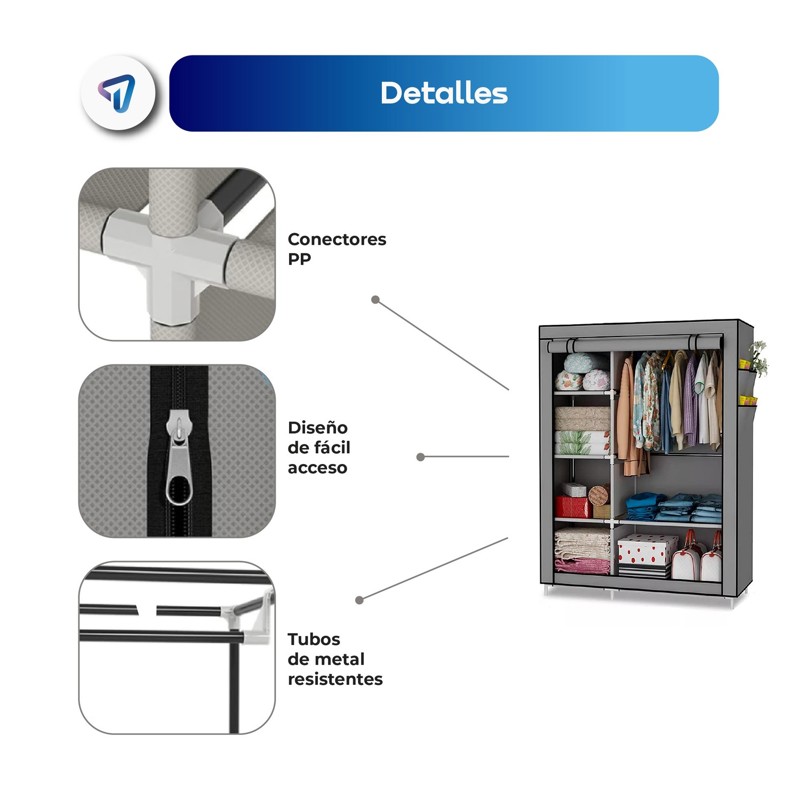 Detalles

Conectores PP

Diseño de fácil acceso

Tubos de metal resistentes