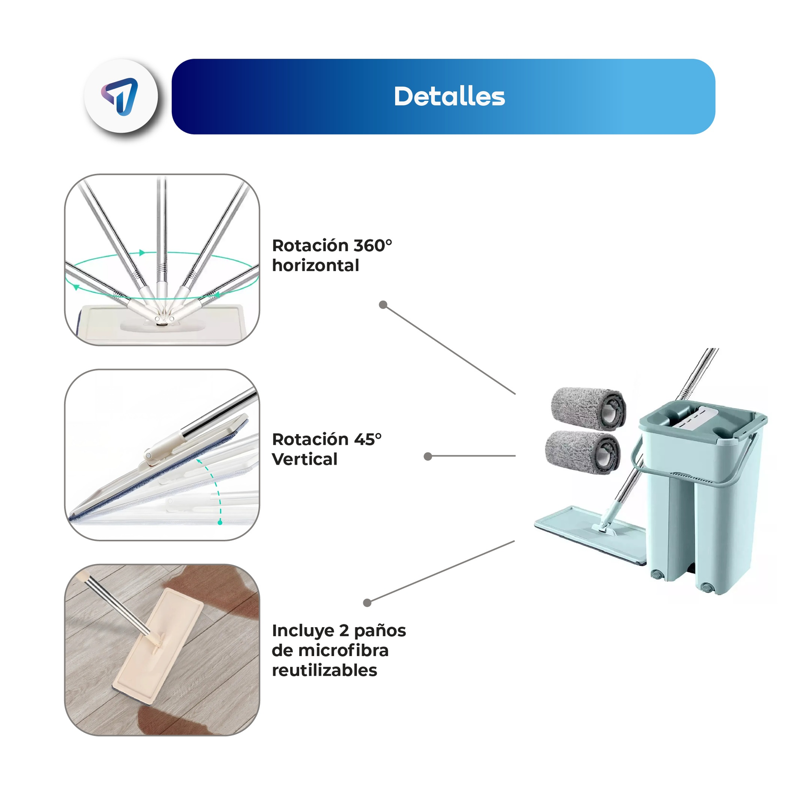 Detalles

Rotación 360° horizontal

Rotación 45° Vertical

Incluye 2 paños de microfibra reutilizables