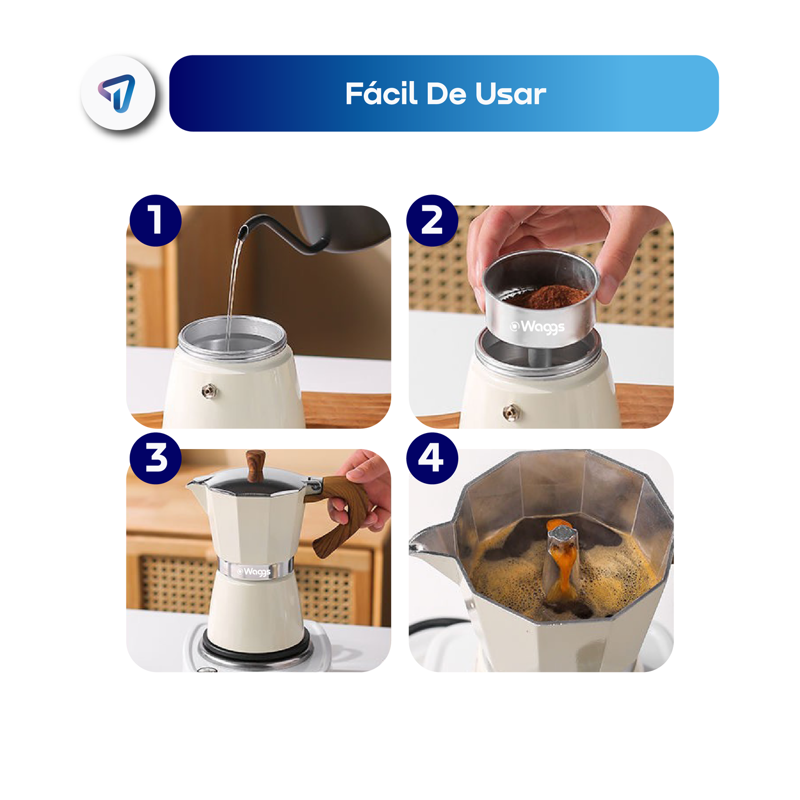 Fácil De Usar

1

2

Waggs

3

Waggs

4