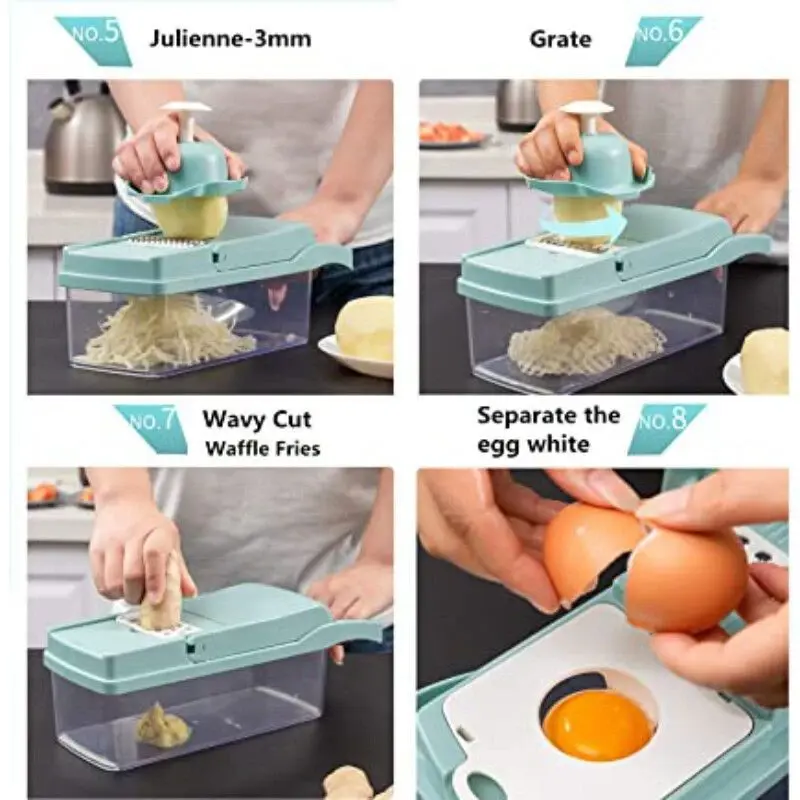 NO.5 Julienne-3mm

Grate NO.6

NO.7 Wavy Cut
Waffle Fries

Separate the egg white NO.8