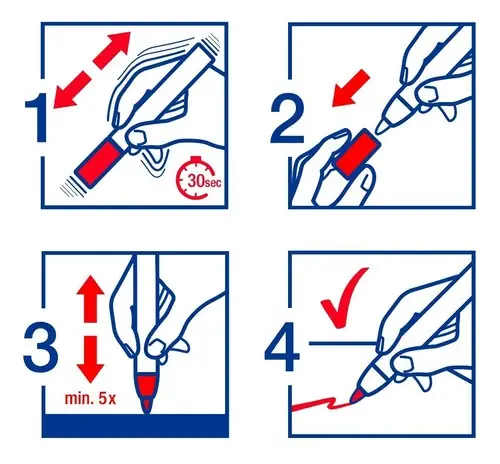 1

30sec

2

3

min. 5x

4