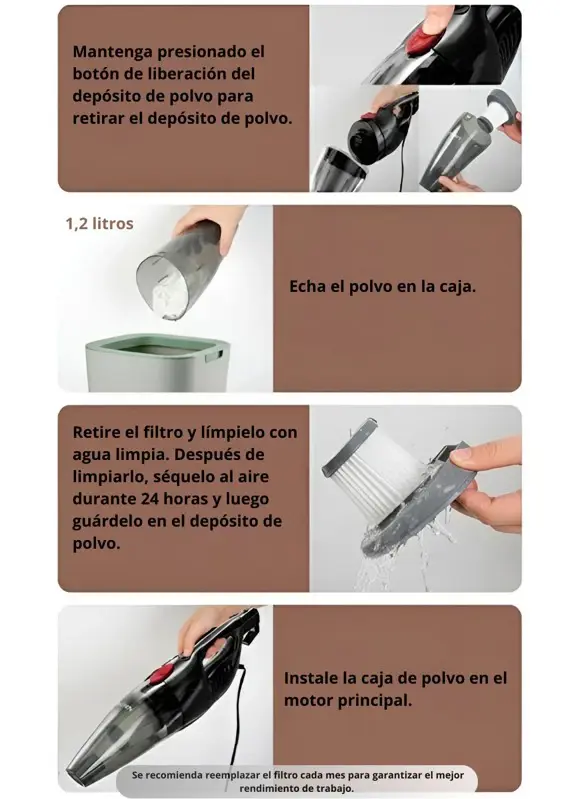 Mantenga presionado el botón de liberación del depósito de polvo para retirar el depósito de polvo.

1,2 litros

Echa el polvo en la caja.

Retire el filtro y límpielo con agua limpia. Después de limpiarlo, séquelo al aire durante 24 horas y luego guárdelo en el depósito de polvo.

Instale la caja de polvo en el motor principal.

Se recomienda reemplazar el filtro cada mes para garantizar el mejor rendimiento de trabajo.