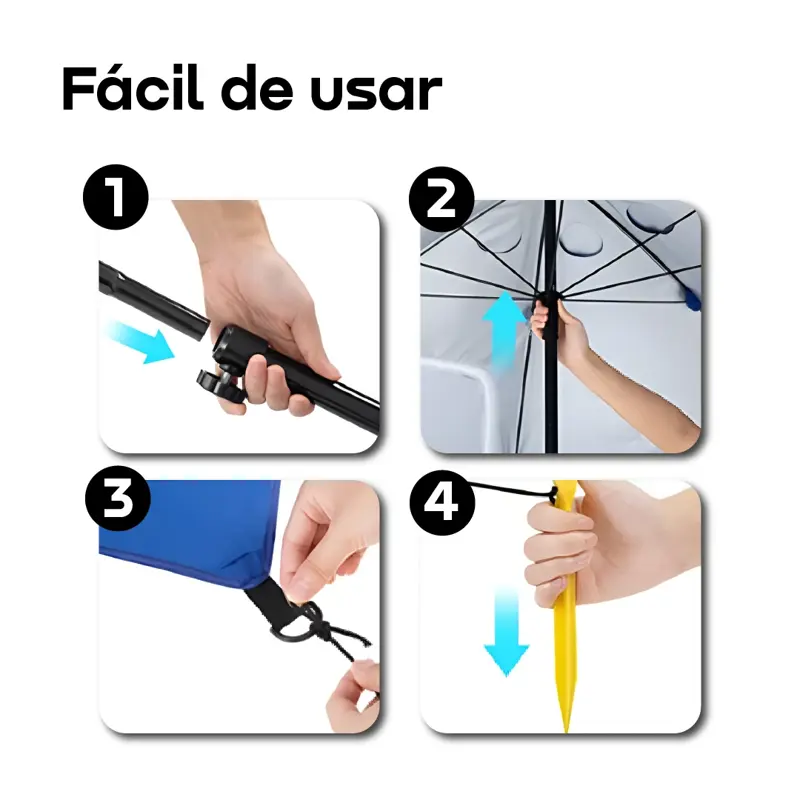 Fácil de usar

1

2

3

4