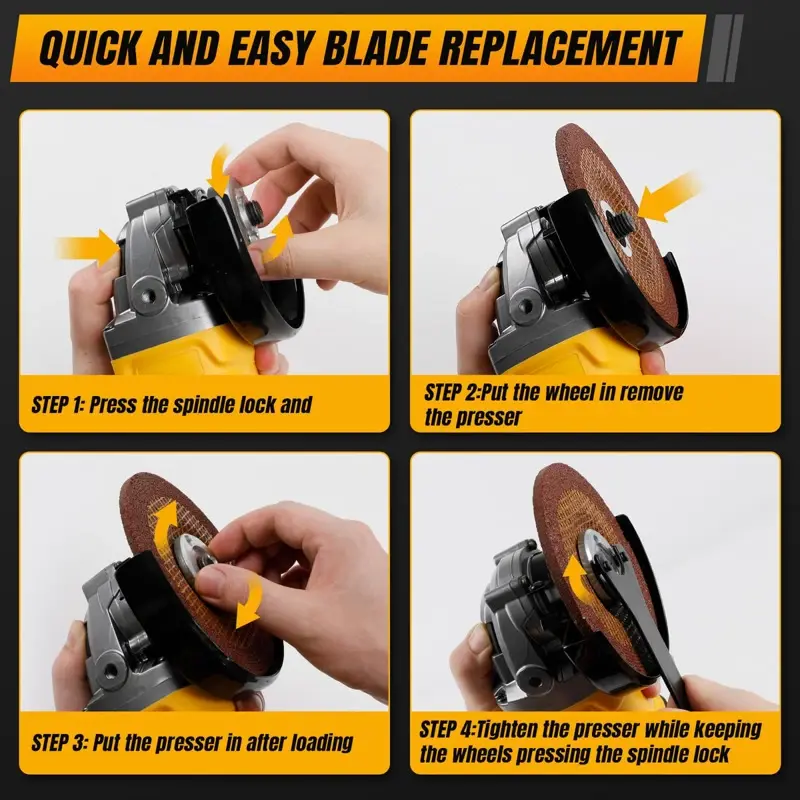 QUICK AND EASY BLADE REPLACEMENT

STEP 1: Press the spindle lock and

STEP 2:Put the wheel in remove the presser

STEP 3: Put the presser in after loading

STEP 4:Tighten the presser while keeping the wheels pressing the spindle lock