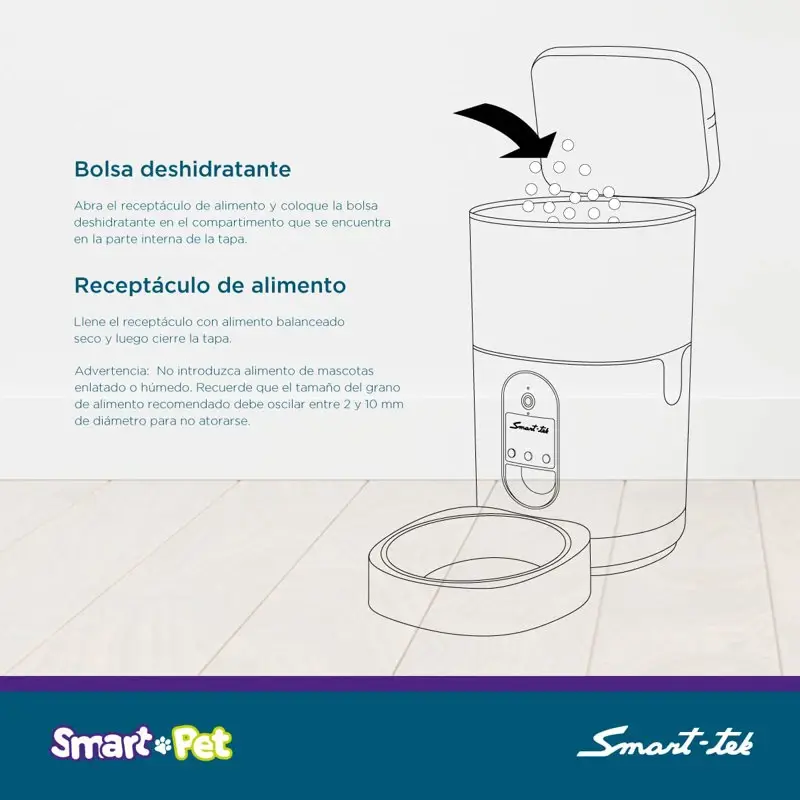 Bolsa deshidratante

Abra el receptáculo de alimento y coloque la bolsa deshidratante en el compartimento que se encuentra en la parte interna de la tapa.

Receptáculo de alimento

Llene el receptáculo con alimento balanceado seco y luego cierre la tapa.

Advertencia: No introduzca alimento de mascotas enlatado o húmedo. Recuerde que el tamaño del grano de alimento recomendado debe oscilar entre 2 y 10 mm de diámetro para no atorarse.

Smart-tek

Smart Pet

Smart-tek