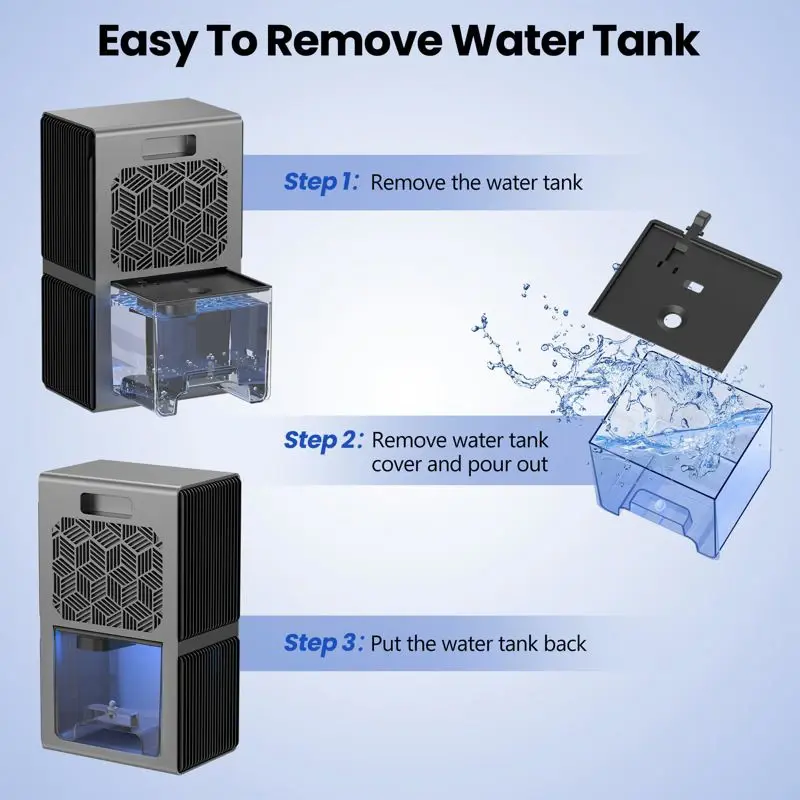 Easy To Remove Water Tank

Step 1: Remove the water tank

Step 2: Remove water tank cover and pour out

Step 3: Put the water tank back