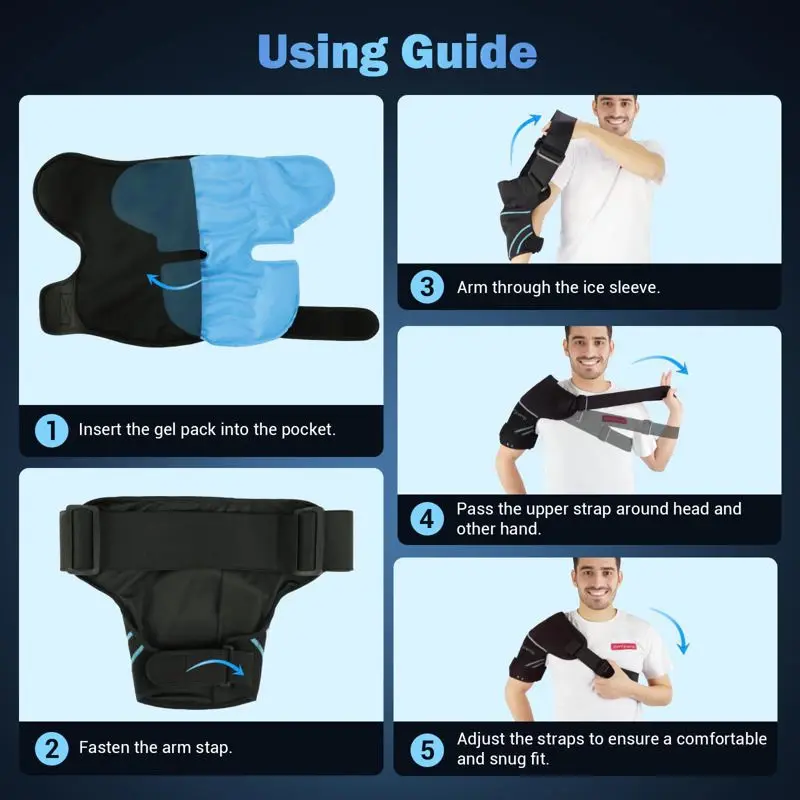 Using Guide

1 Insert the gel pack into the pocket.

2 Fasten the arm stap.

3 Arm through the ice sleeve.

4 Pass the upper strap around head and other hand.

5 Adjust the straps to ensure a comfortable and snug fit.