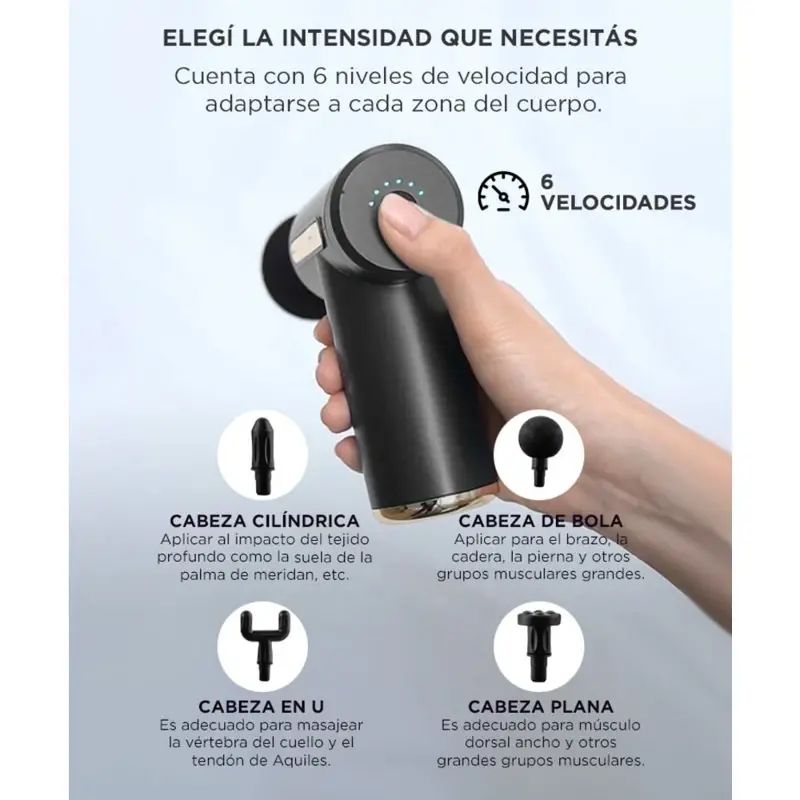 ELEGÍ LA INTENSIDAD QUE NECESITÁS

Cuenta con 6 niveles de velocidad para adaptarse a cada zona del cuerpo.

6 VELOCIDADES

CABEZA CILÍNDRICA
Aplicar al impacto del tejido profundo como la suela de la palma de meridan, etc.

CABEZA DE BOLA
Aplicar para el brazo, la cadera, la pierna y otros grupos musculares grandes.

CABEZA EN U
Es adecuado para masajear la vértebra del cuello y el tendón de Aquiles.

CABEZA PLANA
Es adecuado para músculo dorsal ancho y otros grandes grupos musculares.