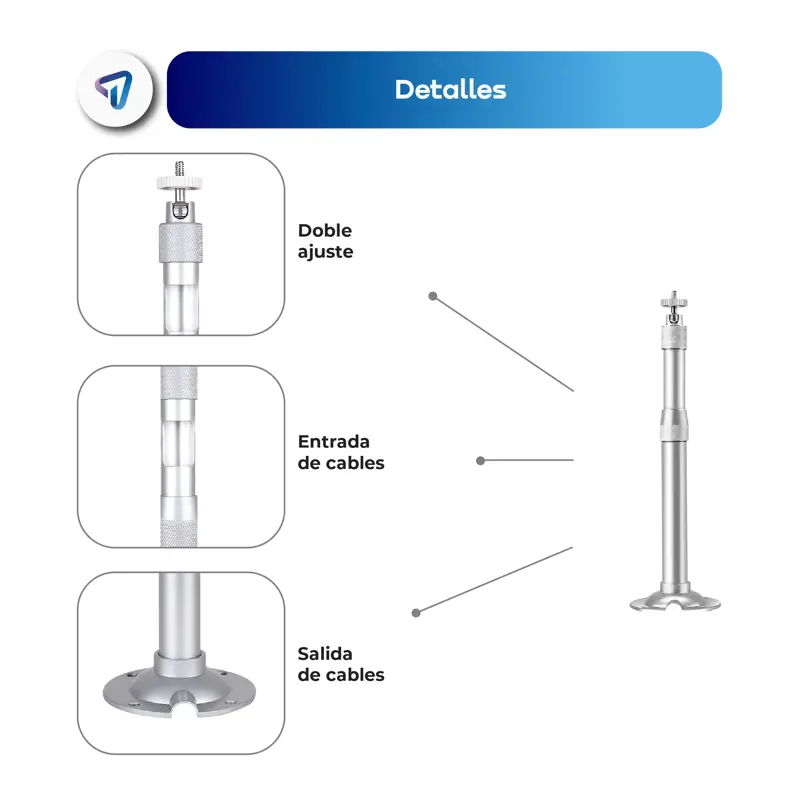 Detalles

Doble ajuste

Entrada de cables

Salida de cables