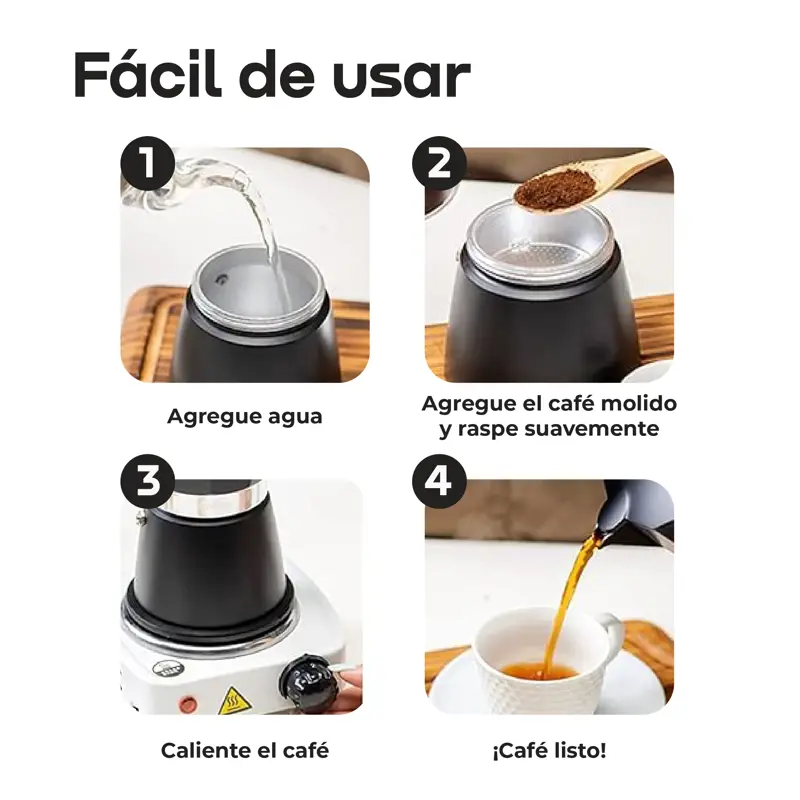 Fácil de usar

1

Agregue agua

2

Agregue el café molido y raspe suavemente

3

Caliente el café

4

¡Café listo!