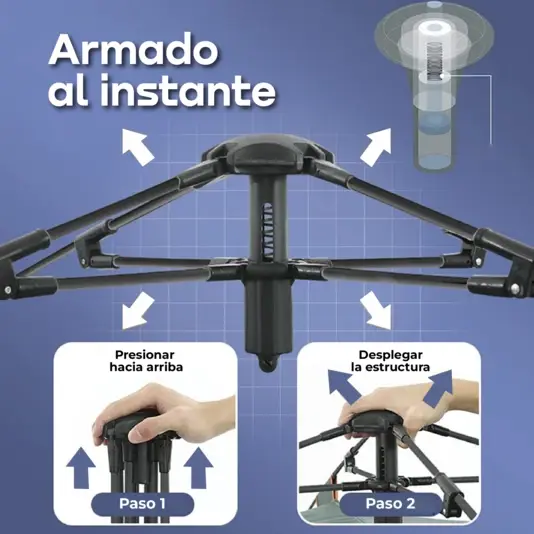 Armado al instante

Presionar hacia arriba

Paso 1

Desplegar la estructura

Paso 2