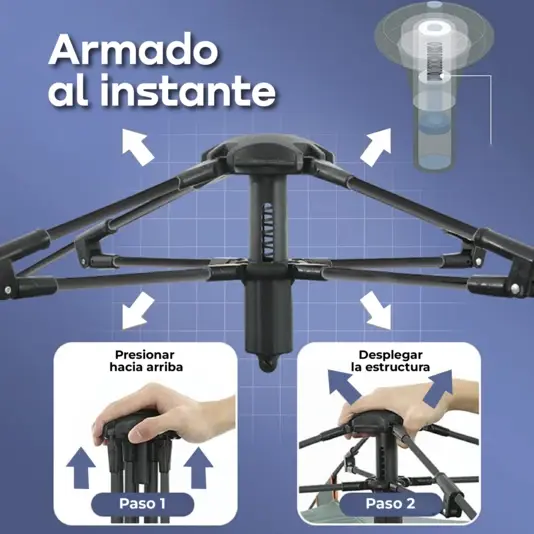 Armado al instante

Presionar hacia arriba

Paso 1

Desplegar la estructura

Paso 2