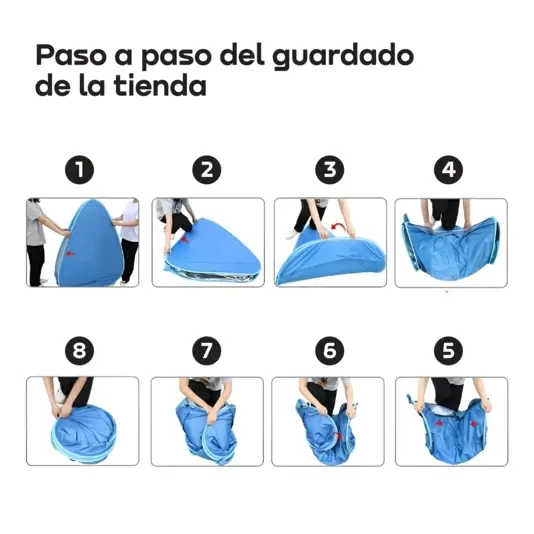 Paso a paso del guardado de la tienda

1

2

3

4

8

7

6

5