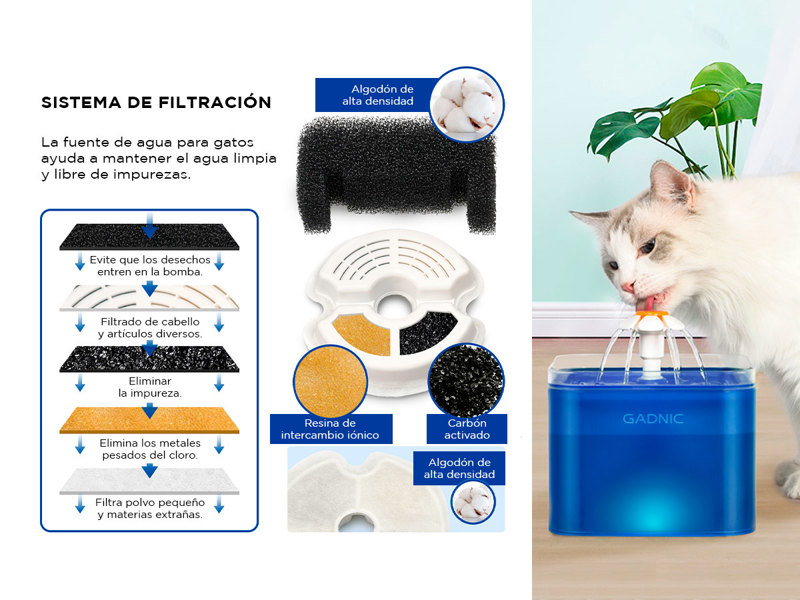 SISTEMA DE FILTRACIÓN

La fuente de agua para gatos ayuda a mantener el agua limpia y libre de impurezas.

Evite que los desechos entren en la bomba.

Filtrado de cabello y artículos diversos.

Eliminar la impureza.

Elimina los metales pesados del cloro.

Filtra polvo pequeño y materias extrañas.

Algodón de alta densidad

Resina de intercambio iónico

Carbón activado

Algodón de alta densidad

GADNIC