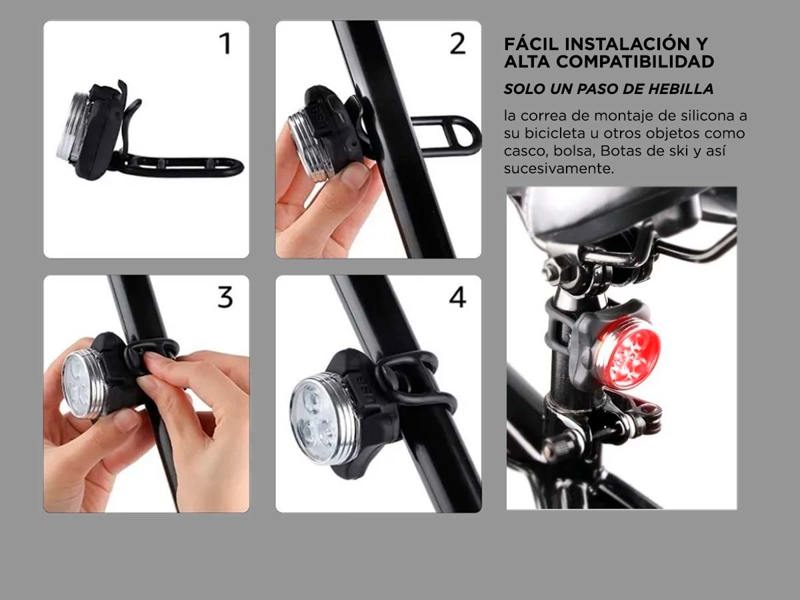 1

2

3

4

FÁCIL INSTALACIÓN Y ALTA COMPATIBILIDAD

SOLO UN PASO DE HEBILLA

la correa de montaje de silicona a su bicicleta u otros objetos como casco, bolsa, Botas de ski y así sucesivamente.