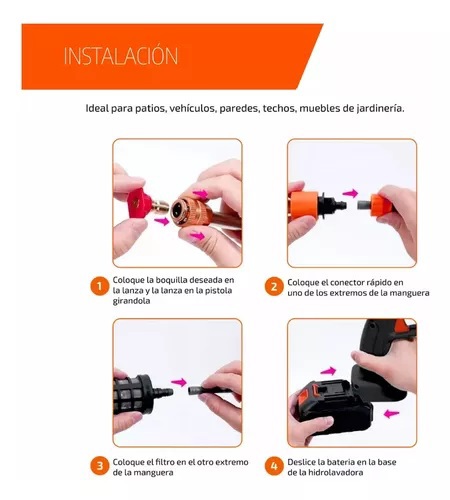 INSTALACIÓN

Ideal para patios, vehículos, paredes, techos, muebles de jardinería.

1 Coloque la boquilla deseada en la lanza y la lanza en la pistola girandola

2 Coloque el conector rápido en uno de los extremos de la manguera

3 Coloque el filtro en el otro extremo de la manguera

4 Deslice la bateria en la base de la hidrolavadora