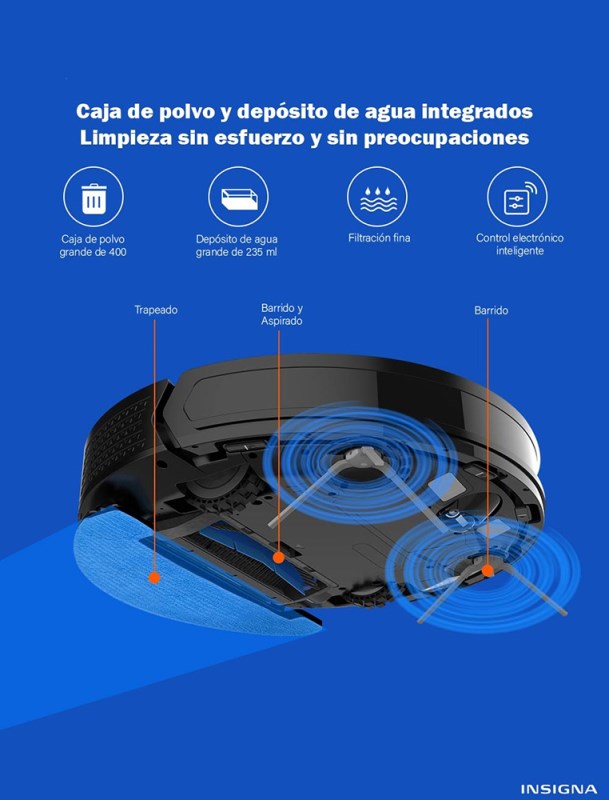 Caja de polvo y depósito de agua integrados
Limpieza sin esfuerzo y sin preocupaciones

Caja de polvo grande de 400

Depósito de agua grande de 235 ml

Filtración fina

Control electrónico inteligente

Trapeado

Barrido y Aspirado

Barrido

INSIGNA